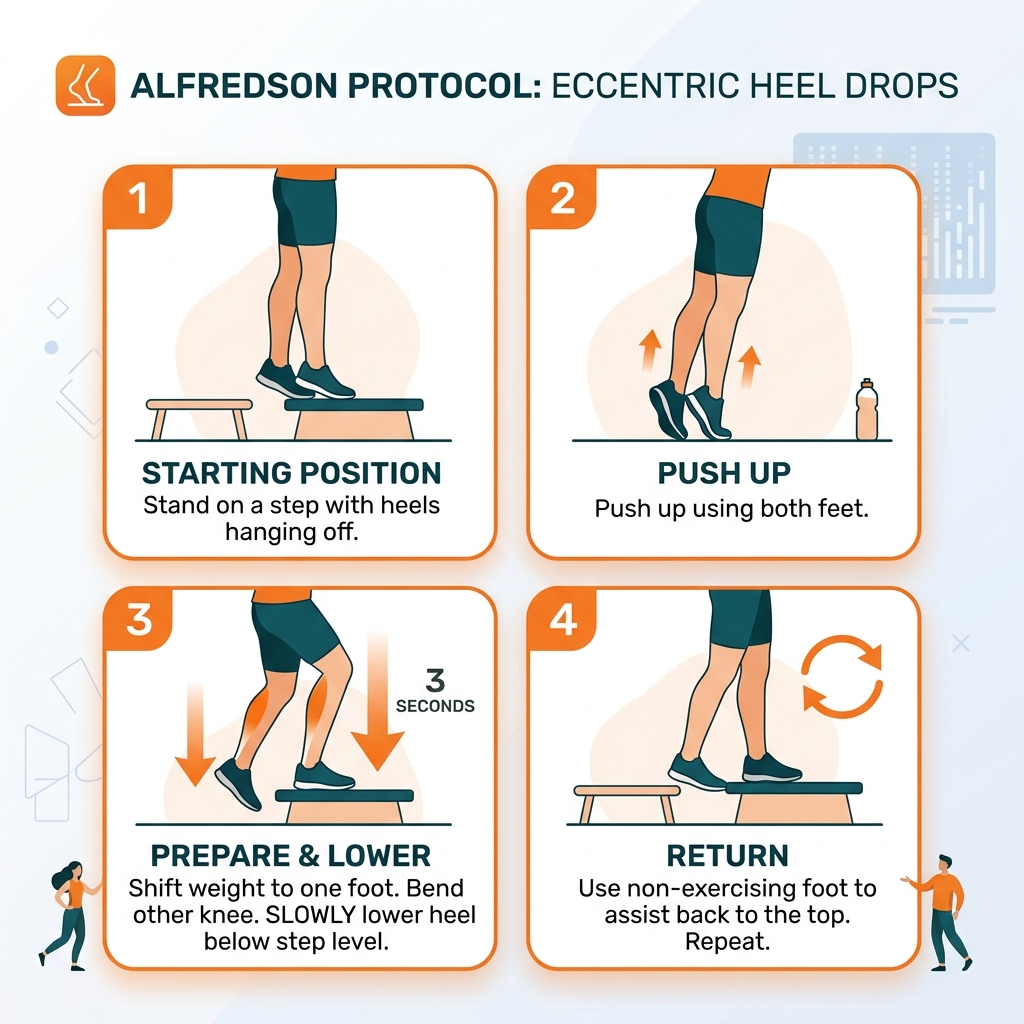 ALFREDSON PROTOCOL: ECCENTRIC HEEL DROPS

1

STARTING POSITION
Stand on a step with heels hanging off.

2

PUSH UP
Push up using both feet.

3

3 SECONDS

PREPARE & LOWER
Shift weight to one foot. Bend other knee. SLOWLY lower heel below step level.

4

RETURN
Use non-exercising foot to assist back to the top. Repeat.